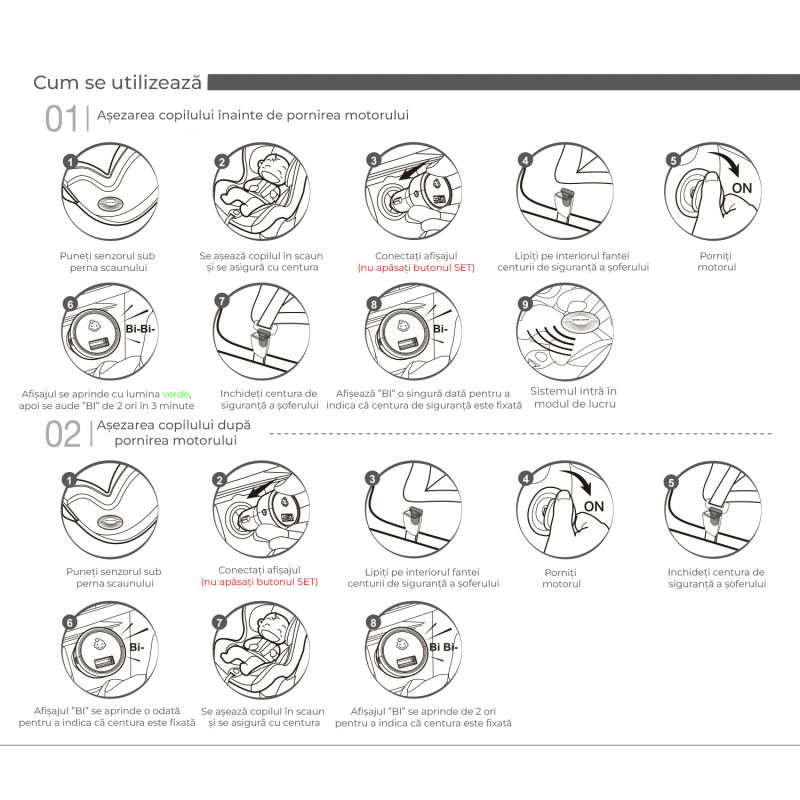 Cum se utilizează

01 | Așezarea copilului înainte de pornirea motorului

1
Puneți senzorul sub perna scaunului

2
Se așează copilul în scaun și se asigură cu centura

3
Conectați afișajul (nu apăsați butonul SET)

4
Lipiți pe interiorul fantei centurii de siguranță a șoferului

5
ON
Porniți motorul

6
Bi-Bi-
Afișajul se aprinde cu lumina verde, apoi se aude "BI" de 2 ori în 3 minute

7
Inchideți centura de siguranță a șoferului

8
Bi-
Afișează "BI" o singură dată pentru a indica că centura de siguranță este fixată

9
Sistemul intră în modul de lucru

02 | Așezarea copilului după pornirea motorului

1
Puneți senzorul sub perna scaunului

2
Conectați afișajul (nu apăsați butonul SET)

3
Lipiți pe interiorul fantei centurii de siguranță a șoferului

4
ON
Porniți motorul

5
Inchideți centura de siguranță a șoferului

6
Bi-
Afișajul "BI" se aprinde o odată pentru a indica că centura este fixată

7
Se așează copilul în scaun și se asigură cu centura

8
Bi Bi-
Afișajul "BI" se aprinde de 2 ori pentru a indica că centura este fixată